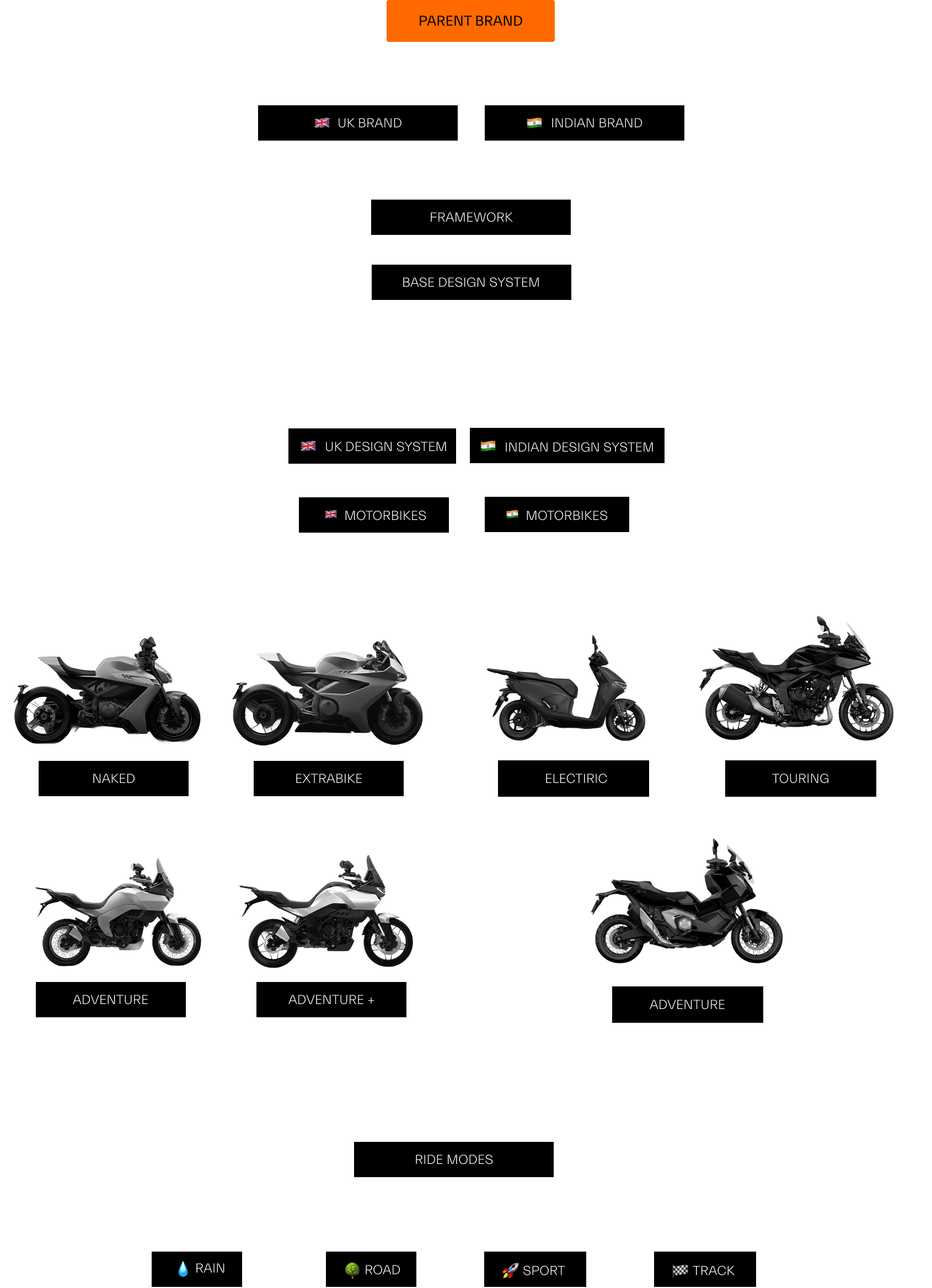 PARENT BRAND

🇬🇧 UK BRAND

🇮🇳 INDIAN BRAND

FRAMEWORK

BASE DESIGN SYSTEM

🇬🇧 UK DESIGN SYSTEM

🇮🇳 INDIAN DESIGN SYSTEM

🇬🇧 MOTORBIKES

🇮🇳 MOTORBIKES

NAKED

EXTRABIKE

ELECTIRIC

TOURING

ADVENTURE

ADVENTURE +

ADVENTURE

RIDE MODES

💧 RAIN

🌳 ROAD

🚀 SPORT

🏁 TRACK